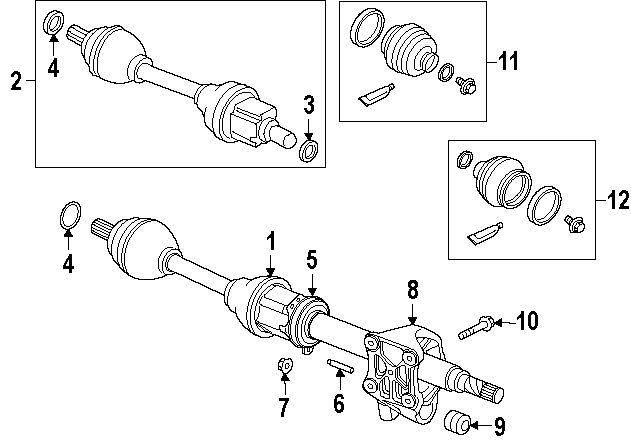 2
4
3
11
12
4
1
5
8
10
7
6
9