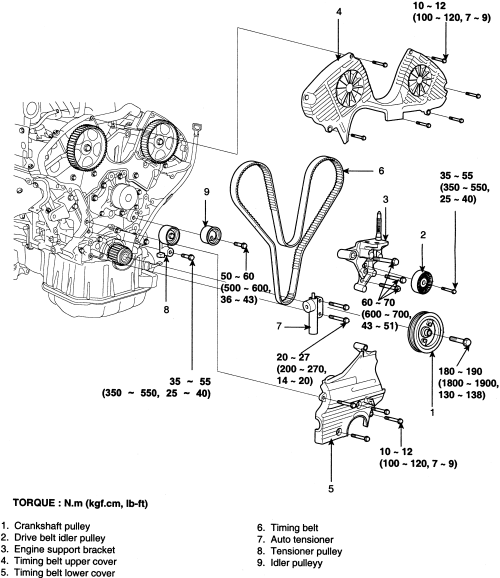 4

10 ~ 12
(100 ~ 120, 7 ~ 9)

6

35 ~ 55
(350 ~ 550,
25 ~ 40)

9

3

2

50 ~ 60
(500 ~ 600,
36 ~ 43)

8

60 ~ 70
(600 ~ 700,
43 ~ 51)

7

20 ~ 27
(200 ~ 270,
14 ~ 20)

35 ~ 55
(350 ~ 550, 25 ~ 40)

180 ~ 190
(1800 ~ 1900,
130 ~ 138)

1

10 ~ 12
(100 ~ 120, 7 ~ 9)

5

TORQUE : N.m (kgf.cm, lb-ft)

1. Crankshaft pulley
2. Drive belt idler pulley
3. Engine support bracket
4. Timing belt upper cover
5. Timing belt lower cover

6. Timing belt
7. Auto tensioner
8. Tensioner pulley
9. Idler pulleyy