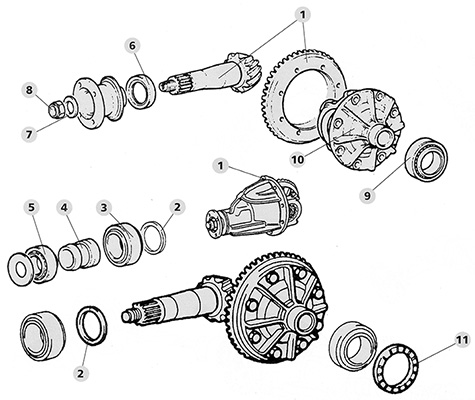 1
6
8
7
10
9
1
5
4
3
2
2
11